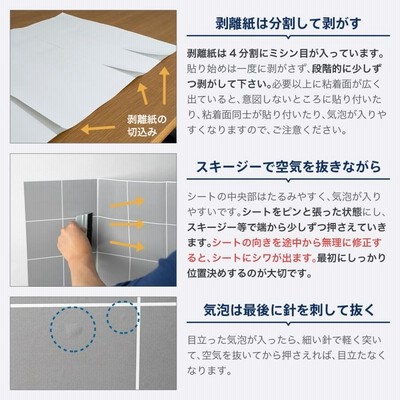 剥離紙の切込み

剥離紙は分割して剥がす

剥離紙は４分割にミシン目が入っています。貼り始めは一度に剥がさず、段階的に少しずつ剥がして下さい。必要以上に粘着面が広く出ていると、意図しないところに貼り付いたり、粘着面同士が貼り付いたり、気泡が入りやすくなりますので、ご注意ください。

スキージーで空気を抜きながら

シートの中央部はたるみやすく、気泡が入りやすいです。シートをピンと張った状態にし、スキージー等で端から少しずつ押さえていきます。シートの向きを途中から無理に修正すると、シートにシワが出ます。最初にしっかり位置決めするのが大切です。

気泡は最後に針を刺して抜く

目立った気泡が入ったら、細い針で軽く突いて、空気を抜いてから押さえれば、目立たなくなります。