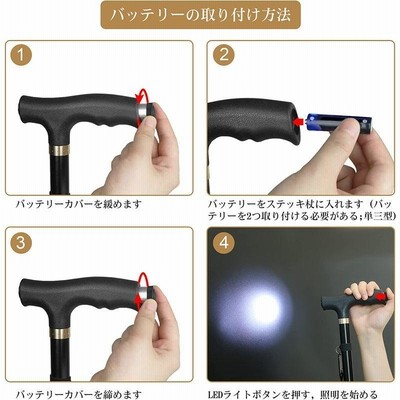 バッテリーの取り付け方法

1

バッテリーカバーを緩めます

2

バッテリーをステッキ杖に入れます（バッテリーを2つ取り付ける必要がある；単三型）

3

バッテリーカバーを締めます

4

LEDライトボタンを押す，照明を始める