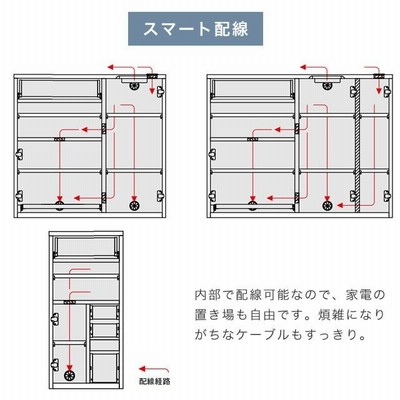 スマート配線

内部で配線可能なので、家電の置き場も自由です。煩雑になりがちなケーブルもすっきり。

配線経路