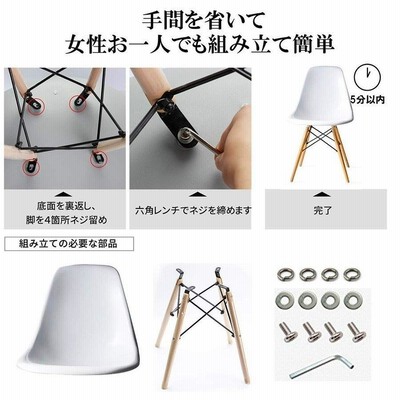 手間を省いて
女性お一人でも組み立て簡単

5分以内

底面を裏返し、
脚を4箇所ネジ留め

六角レンチでネジを締めます

完了

組み立ての必要な部品