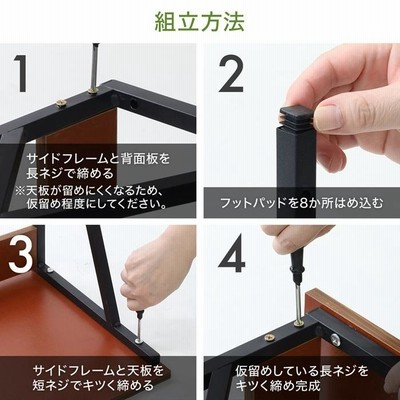 組立方法

1

サイドフレームと背面板を長ネジで締める
※天板が留めにくくなるため、仮留め程度にしてください。

2

フットパッドを8か所はめ込む

3

サイドフレームと天板を短ネジでキツく締める

4

仮留めしている長ネジをキツく締め完成