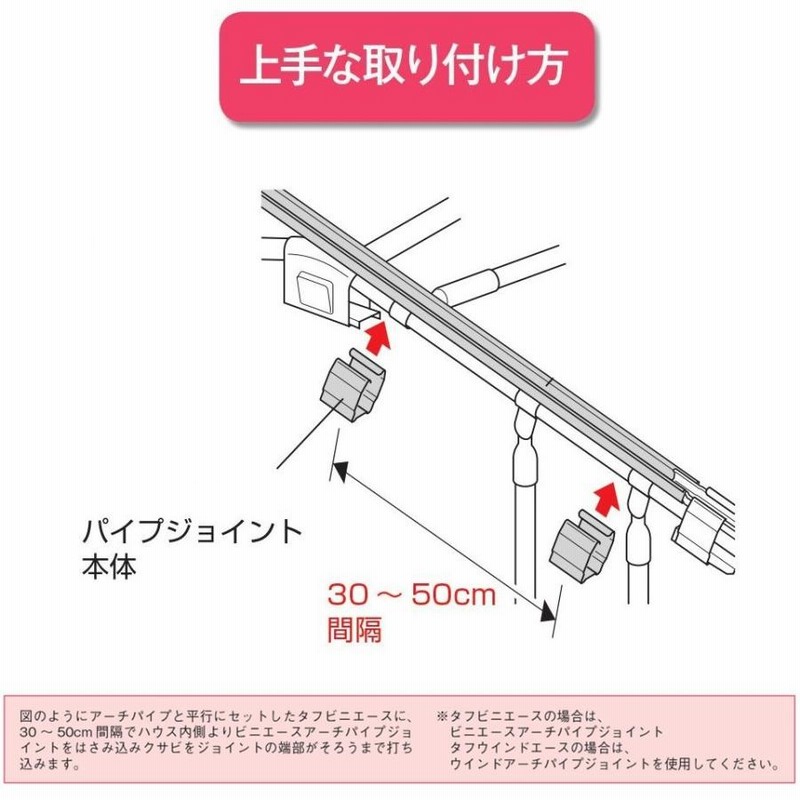 上手な取り付け方

パイプジョイント
本体

30 ～ 50cm
間隔

図のようにアーチパイプと平行にセットしたタフビニエースに、30 ～ 50cm 間隔でハウス内側よりビニエースアーチパイプジョイントをはさみ込みクサビをジョイントの端部がそろうまで打ち込みます。

※タフビニエースの場合は、
ビニエースアーチパイプジョイント
タフウインドエースの場合は、
ウインドアーチパイプジョイントを使用してください。