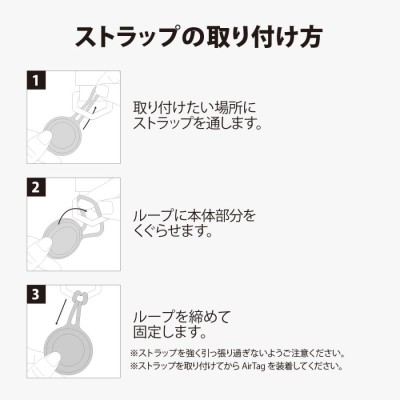 ストラップの取り付け方

1

取り付けたい場所にストラップを通します。

2

ループに本体部分をくぐらせます。

3

ループを締めて固定します。

※ストラップを強く引っ張り過ぎないようご注意ください。
※ストラップを取り付けてから AirTag を装着してください。