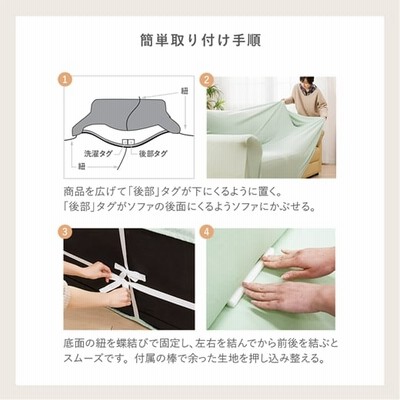 簡単取り付け手順

1

紐

洗濯タグ

後部タグ

紐

2

商品を広げて「後部」タグが下にくるように置く。
「後部」タグがソファの後面にくるようソファにかぶせる。

3

4

底面の紐を蝶結びで固定し、左右を結んでから前後を結ぶとスムーズです。付属の棒で余った生地を押し込み整える。