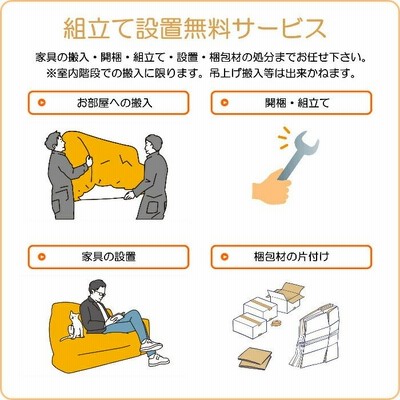 組立て設置無料サービス

家具の搬入・開梱・組立て・設置・梱包材の処分までお任せ下さい。
※室内階段での搬入に限ります。吊上げ搬入等は出来かねます。

お部屋への搬入

開梱・組立て

家具の設置

梱包材の片付け