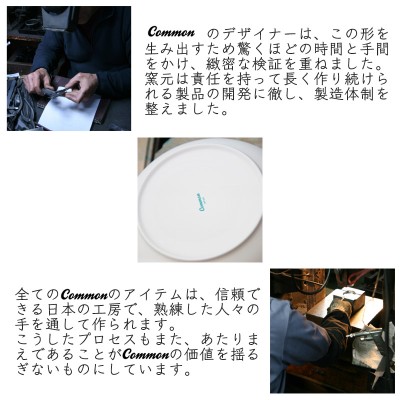 Common のデザイナーは、この形を生み出すため驚くほどの時間と手間をかけ、緻密な検証を重ねました。窯元は責任を持って長く作り続けられる製品の開発に徹し、製造体制を整えました。

Common

全てのCommonのアイテムは、信頼できる日本の工房で、熟練した人々の手を通して作られます。
こうしたプロセスもまた、あたりまえであることがCommonの価値を揺るぎないものにしています。