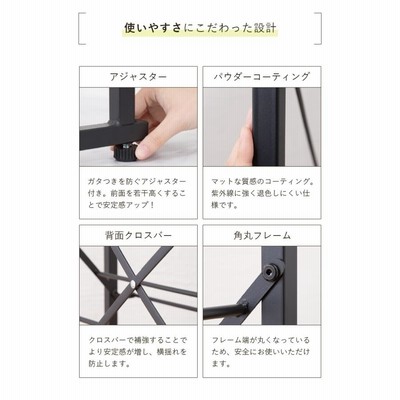 使いやすさにこだわった設計

アジャスター

ガタつきを防ぐアジャスター付き。前面を若干高くすることで安定感アップ！

パウダーコーティング

マットな質感のコーティング。紫外線に強く退色しにくい仕様です。

背面クロスバー

クロスバーで補強することでより安定感が増し、横揺れを防止します。

角丸フレーム

フレーム端が丸くなっているため、安全にお使いいただけます。