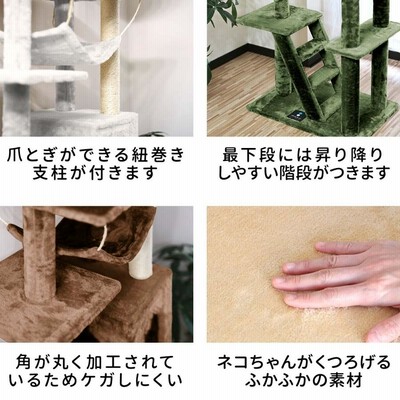 爪とぎができる紐巻き支柱が付きます

最下段には昇り降りしやすい階段がつきます

角が丸く加工されているためケガしにくい

ネコちゃんがくつろげるふかふかの素材