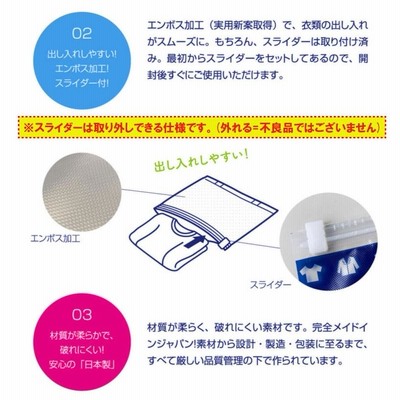 02

出し入れしやすい!
エンボス加工!
スライダー付!

エンボス加工（実用新案取得）で、衣類の出し入れがスムーズに。もちろん、スライダーは取り付け済み。最初からスライダーをセットしてあるので、開封後すぐにご使用いただけます。

※スライダーは取り外しできる仕様です。(外れる=不良品ではございません)

出し入れしやすい!

エンボス加工

スライダー

03

材質が柔らかで、
破れにくい!
安心の「日本製」

材質が柔らく、破れにくい素材です。完全メイドインジャパン!素材から設計・製造・包装に至るまで、すべて厳しい品質管理の下で作られています。