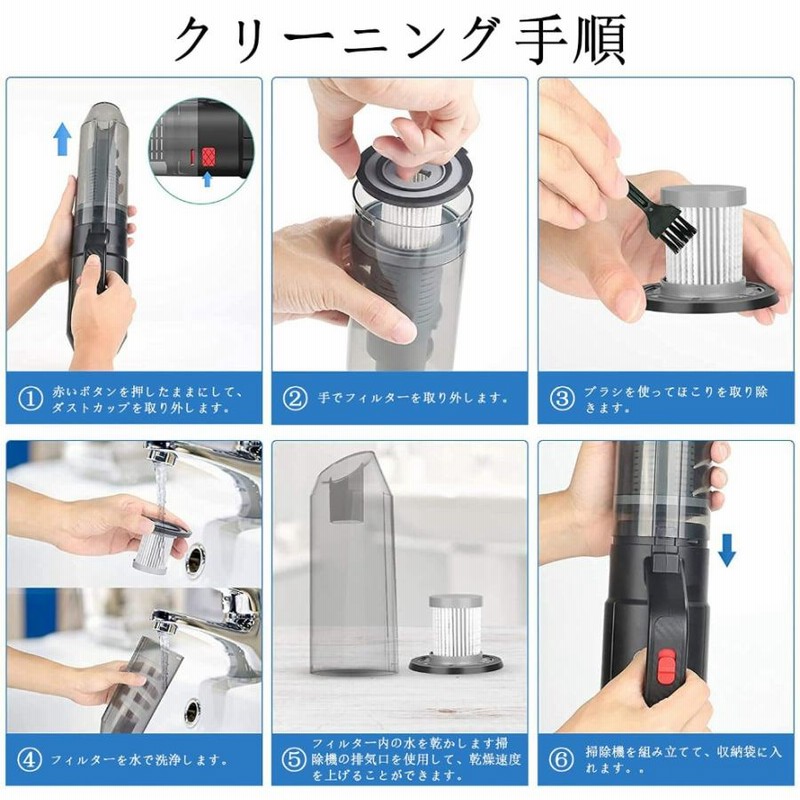 クリーニング手順

① 赤いボタンを押したままにして、ダストカップを取り外します。

② 手でフィルターを取り外します。

③ ブラシを使ってほこりを取り除きます。

④ フィルターを水で洗浄します。

⑤ フィルター内の水を乾かします掃除機の排気口を使用して、乾燥速度を上げることができます。

⑥ 掃除機を組み立てて、収納袋に入れます。。