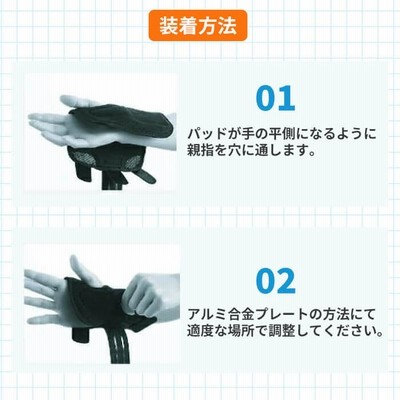 装着方法

01

パッドが手の平側になるように親指を穴に通します。

02

アルミ合金プレートの方法にて適度な場所で調整してください。