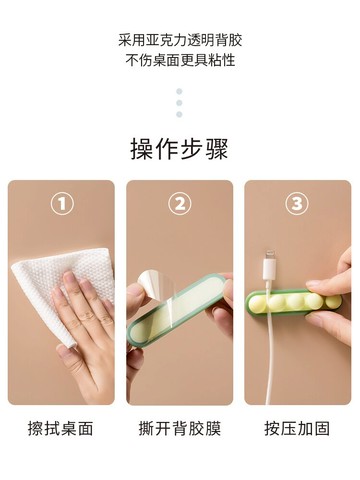 采用亚克力透明背胶
不伤桌面更具粘性

操作步骤

①

②

③

擦拭桌面

撕开背胶膜

按压加固