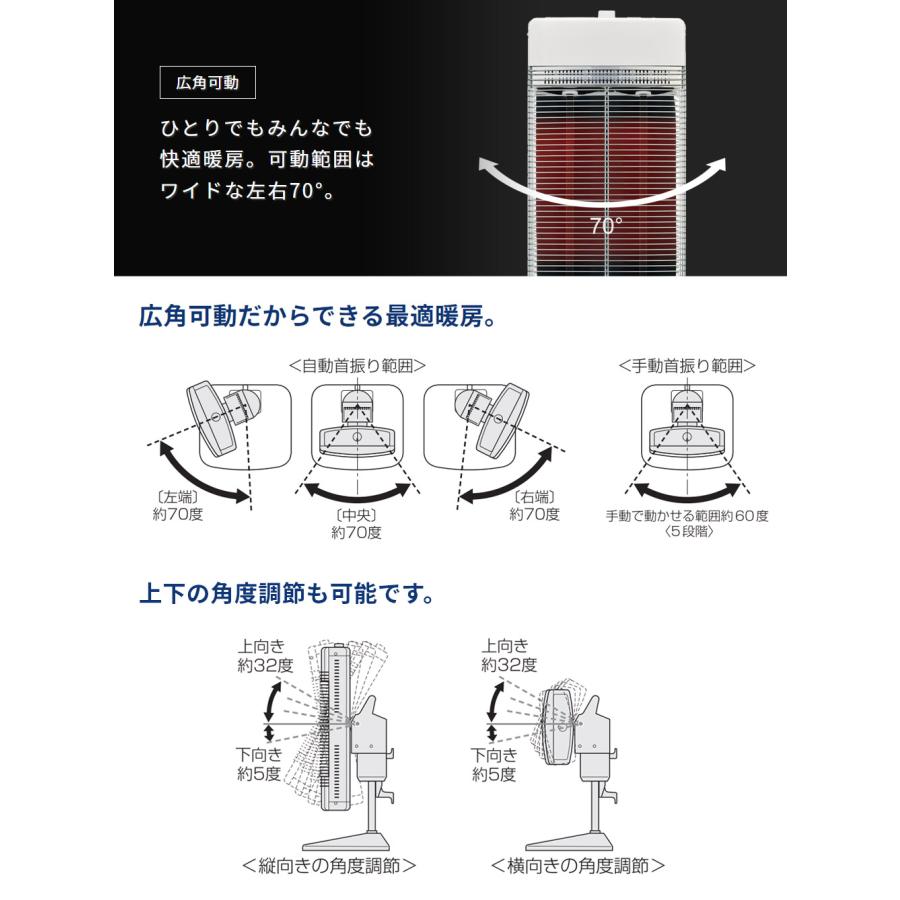 広角可動

ひとりでもみんなでも快適暖房。可動範囲はワイドな左右70°。

70°

広角可動だからできる最適暖房。

＜自動首振り範囲＞

〔左端〕
約70度

〔中央〕
約70度

〔右端〕
約70度

＜手動首振り範囲＞

手動で動かせる範囲約60度
〈5段階〉

上下の角度調節も可能です。

上向き
約32度

下向き
約5度

＜縦向きの角度調節＞

上向き
約32度

下向き
約5度

＜横向きの角度調節＞