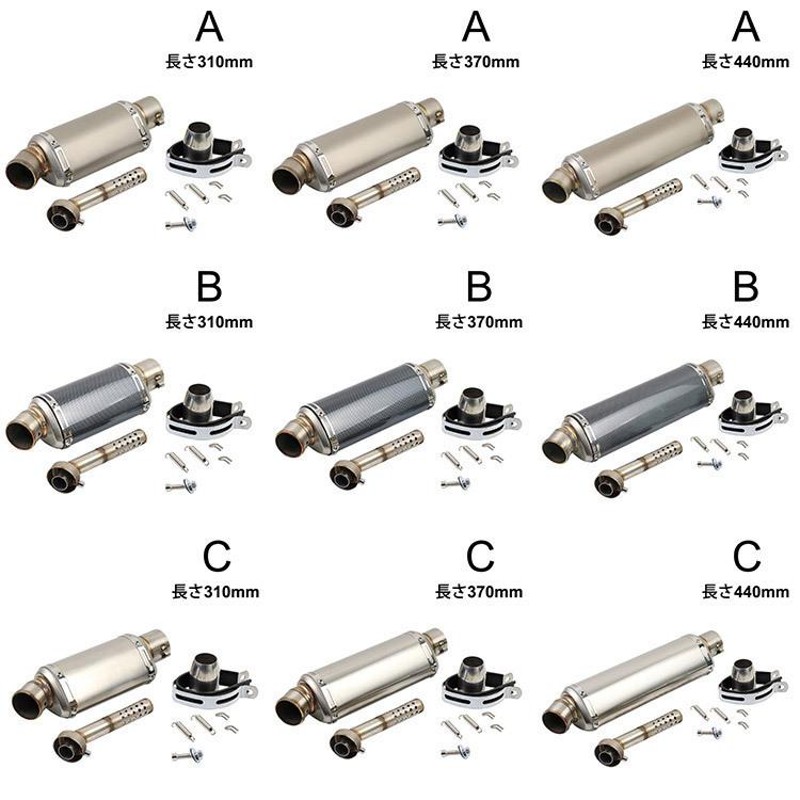 A
長さ310mm

A
長さ370mm

A
長さ440mm

B
長さ310mm

B
長さ370mm

B
長さ440mm

C
長さ310mm

C
長さ370mm

C
長さ440mm