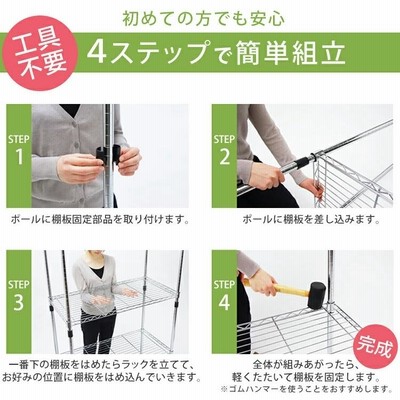 初めての方でも安心

工具不要

4ステップで簡単組立

STEP 1

ポールに棚板固定部品を取り付けます。

STEP 2

ポールに棚板を差し込みます。

STEP 3

一番下の棚板をはめたらラックを立てて、お好みの位置に棚板をはめ込んでいきます。

STEP 4

完成

全体が組みあがったら、軽くたたいて棚板を固定します。
※ゴムハンマーを使うことをおすすめします。