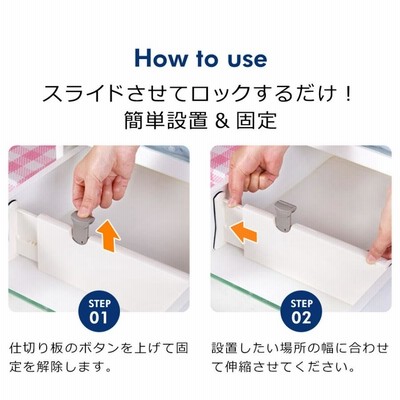 How to use

スライドさせてロックするだけ！
簡単設置 & 固定

STEP 01

仕切り板のボタンを上げて固定を解除します。

STEP 02

設置したい場所の幅に合わせて伸縮させてください。