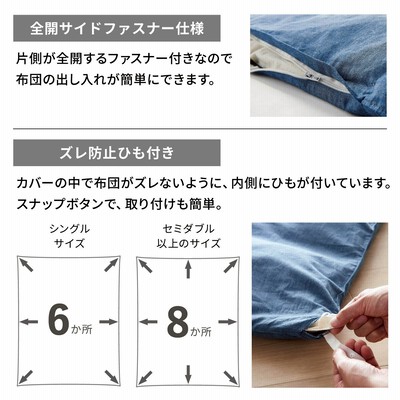 全開サイドファスナー仕様

片側が全開するファスナー付きなので布団の出し入れが簡単にできます。

ズレ防止ひも付き

カバーの中で布団がズレないように、内側にひもが付いています。スナップボタンで、取り付けも簡単。

シングルサイズ

6か所

セミダブル以上のサイズ

8か所