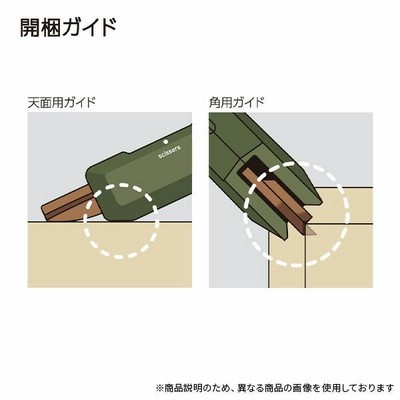 開梱ガイド

天面用ガイド

scissors

角用ガイド

※商品説明のため、異なる商品の画像を使用しております