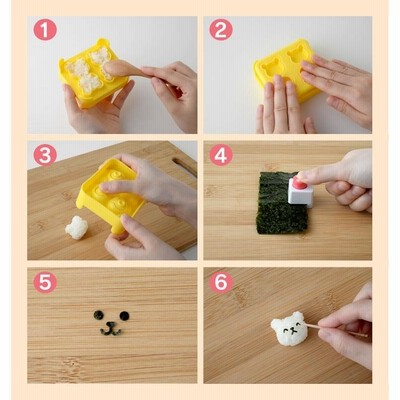 1

2

3

4

5

6