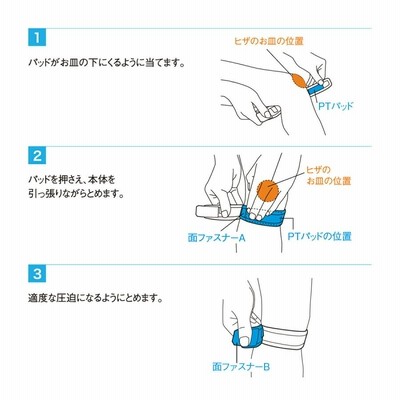 1

パッドがお皿の下にくるように当てます。

ヒザのお皿の位置

PTパッド

2

パッドを押さえ、本体を引っ張りながらとめます。

ヒザのお皿の位置

面ファスナーA

PTパッドの位置

3

適度な圧迫になるようにとめます。

面ファスナーB