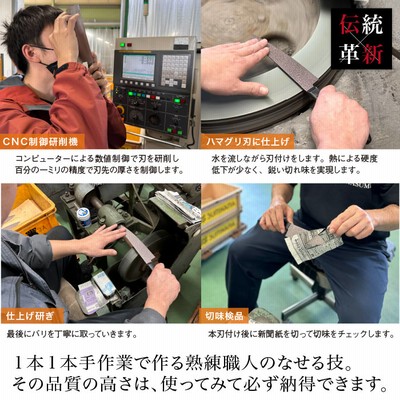 伝統×革新

CNC制御研削機

コンピューターによる数値制御で刃を研削し百分の一ミリの精度で刃先の厚さを制御します。

ハマグリ刃に仕上げ

水を流しながら刃付けをします。熱による硬度低下が少なく、鋭い切れ味を実現します。

仕上げ研ぎ

最後にバリを丁寧に取っていきます。

切味検品

本刃付け後に新聞紙を切って切味をチェックします。

1本1本手作業で作る熟練職人のなせる技。
その品質の高さは、使ってみて必ず納得できます。