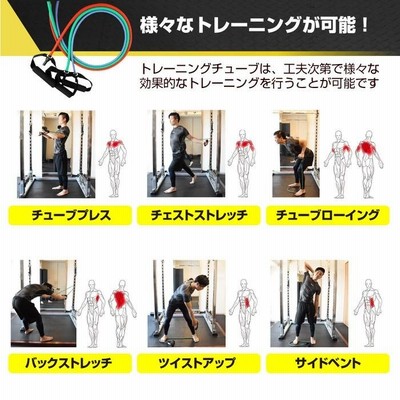 様々なトレーニングが可能！

トレーニングチューブは、工夫次第で様々な効果的なトレーニングを行うことが可能です

チューブプレス

チェストストレッチ

チューブローイング

バックストレッチ

ツイストアップ

サイドベント