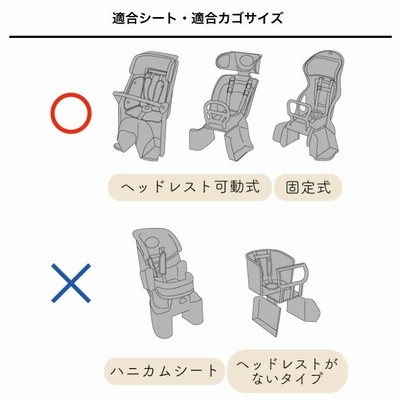 適合シート・適合カゴサイズ

○

ヘッドレスト可動式

固定式

×

ハニカムシート

ヘッドレストがないタイプ