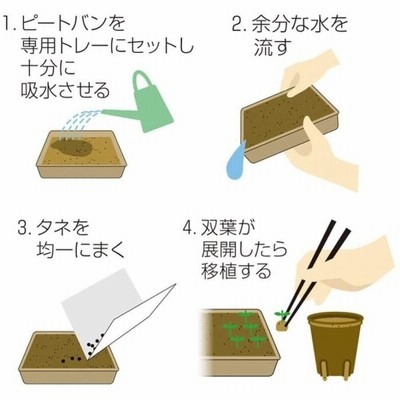 1. ピートバンを専用トレーにセットし十分に吸水させる

2. 余分な水を流す

3. タネを均一にまく

4. 双葉が展開したら移植する