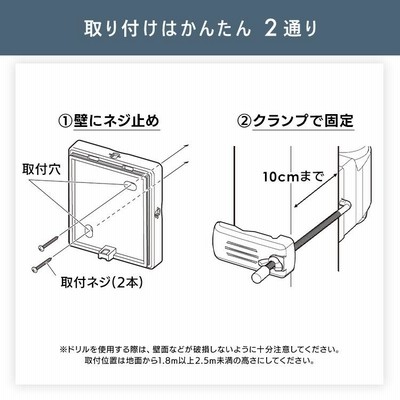 取り付けはかんたん 2通り

①壁にネジ止め

取付穴

取付ネジ(2本)

②クランプで固定

10cmまで

※ドリルを使用する際は、壁面などが破損しないように十分注意してください。
取付位置は地面から1.8m以上2.5m未満の高さにしてください。