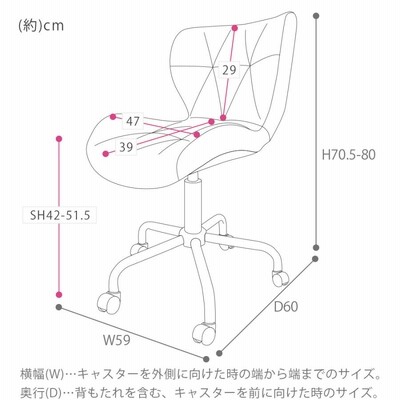 (約)cm

29

47

39

H70.5-80

SH42-51.5

D60

W59

横幅(W)…キャスターを外側に向けた時の端から端までのサイズ。
奥行(D)…背もたれを含む、キャスターを前に向けた時のサイズ。