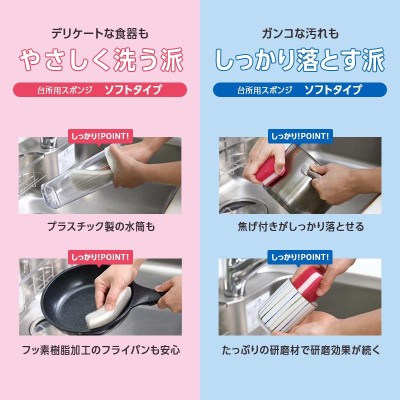 デリケートな食器も
やさしく洗う派
台所用スポンジ　ソフトタイプ

しっかり!POINT!
プラスチック製の水筒も

しっかり!POINT!
フッ素樹脂加工のフライパンも安心

ガンコな汚れも
しっかり落とす派
台所用スポンジ　ソフトタイプ

しっかり!POINT!
焦げ付きがしっかり落とせる

しっかり!POINT!
たっぷりの研磨材で研磨効果が続く