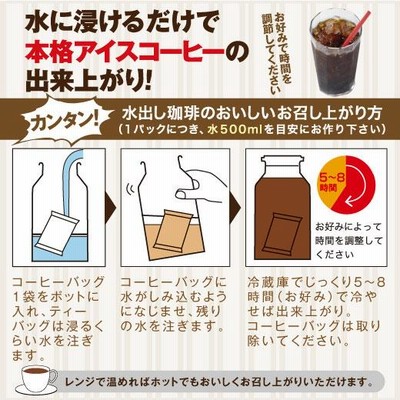 水に浸けるだけで
本格アイスコーヒーの
出来上がり!

お好みで時間を調節してください

カンタン!

水出し珈琲のおいしいお召し上がり方
(1パックにつき、水500mlを目安にお作り下さい)

5~8時間

お好みによって時間を調整してください

コーヒーバッグ1袋をポットに入れ、ティーバッグは浸るくらい水を注ぎます。

コーヒーバッグに水がしみ込むようになじませ、残りの水を注ぎます。

冷蔵庫でじっくり5~8時間(お好み)で冷やせば出来上がり。コーヒーバッグは取り除いてください。

レンジで温めればホットでもおいしくお召し上がりいただけます。