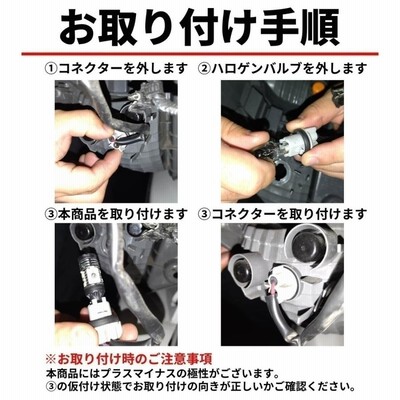 お取り付け手順

①コネクターを外します

②ハロゲンバルブを外します

③本商品を取り付けます

③コネクターを取り付けます

※お取り付け時のご注意事項
本商品にはプラスマイナスの極性がございます。
③の仮付け状態でお取り付けの向きが正しいかご確認ください。