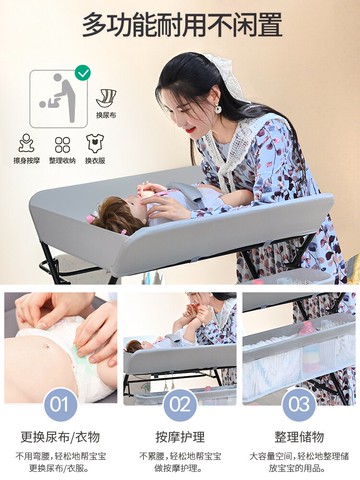 多功能耐用不闲置

换尿布

擦身按摩 整理收纳 换衣服

01
更换尿布/衣物
不用弯腰，轻松地帮宝宝更换尿布/衣服。

02
按摩护理
不累腰，轻松地帮宝宝做按摩护理。

03
整理储物
大容量空间，轻松地整理储放宝宝的用品。