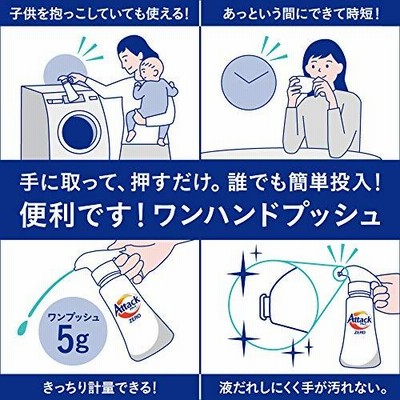 子供を抱っこしていても使える!

あっという間にできて時短!

手に取って、押すだけ。誰でも簡単投入!

便利です!ワンハンドプッシュ

ワンプッシュ
5g

Attack
ZERO

Attack
ZERO

きっちり計量できる!

液だれしにくく手が汚れない。