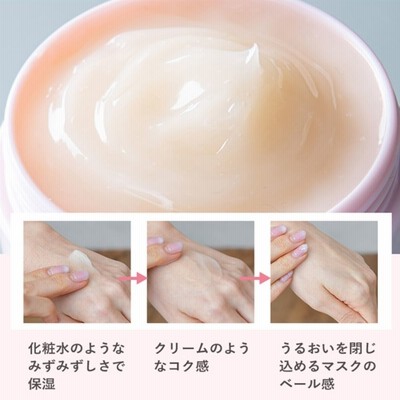 化粧水のようなみずみずしさで保湿

クリームのようなコク感

うるおいを閉じ込めるマスクのベール感