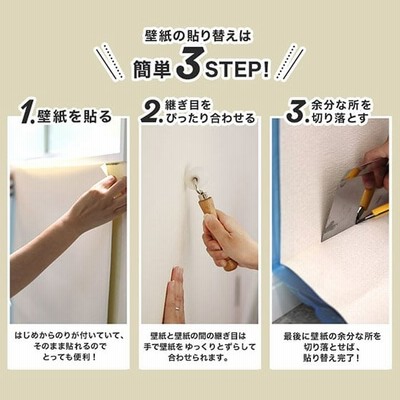 壁紙の貼り替えは

簡単3STEP!

1.壁紙を貼る

はじめからのりが付いていて、そのまま貼れるのでとっても便利！

2.継ぎ目をぴったり合わせる

壁紙と壁紙の間の継ぎ目は手で壁紙をゆっくりとずらして合わせられます。

3.余分な所を切り落とす

最後に壁紙の余分な所を切り落とせば、貼り替え完了！