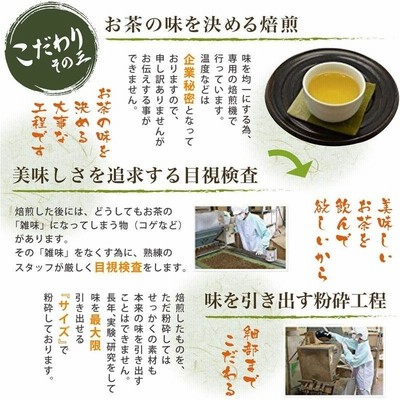 こだわり その三

お茶の味を決める焙煎

味を均一にする為、専用の焙煎機で行っています。温度などは企業秘密となっておりますので、申し訳ありませんがお伝えする事ができません。

お茶の味を決める大事な工程です

美味しさを追求する目視検査

焙煎した後には、どうしてもお茶の「雑味」になってしまう物（コゲなど）があります。
その「雑味」をなくす為に、熟練のスタッフが厳しく目視検査をします。

美味しいお茶を飲んで欲しいから

味を引き出す粉砕工程

焙煎したものを、ただ粉砕してはせっかくの素材も本来の味を引き出すことはできません。長年、実験、研究をして味を最大限引き出せる『サイズ』で粉砕しております。

細部までこだわる