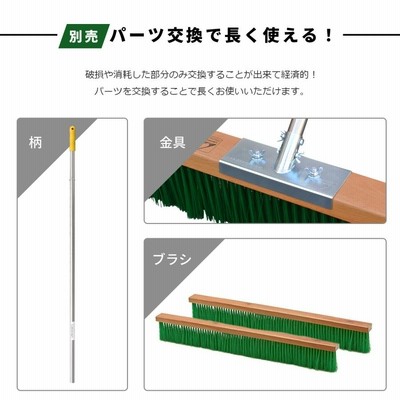 別売 パーツ交換で長く使える！

破損や消耗した部分のみ交換することが出来て経済的！
パーツを交換することで長くお使いいただけます。

柄

金具

ブラシ