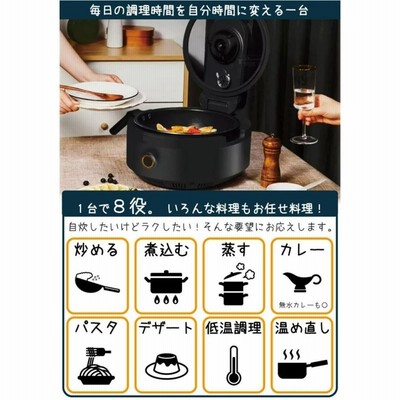 毎日の調理時間を自分時間に変える一台

1台で8役。いろんな料理もお任せ料理！

自炊したいけどラクしたい！そんな要望にお応えします。

炒める

煮込む

蒸す

カレー

無水カレーも○

パスタ

デザート

低温調理

温め直し