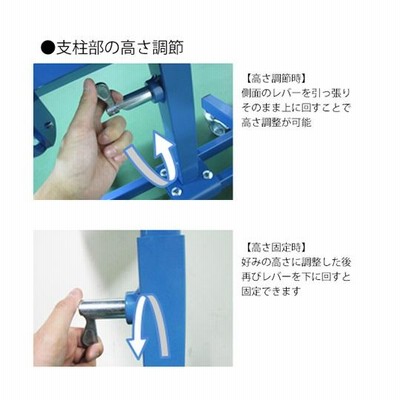 ●支柱部の高さ調節

【高さ調節時】
側面のレバーを引っ張り
そのまま上に回すことで
高さ調整が可能

【高さ固定時】
好みの高さに調整した後
再びレバーを下に回すと
固定できます