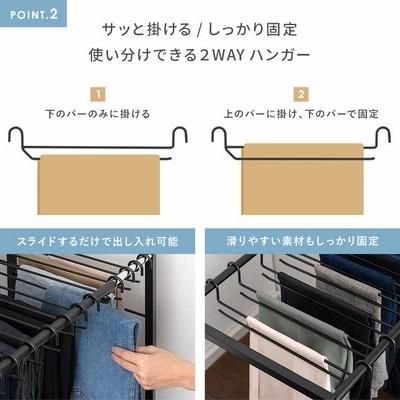 POINT.2

サッと掛ける / しっかり固定
使い分けできる2WAY ハンガー

1
下のバーのみに掛ける

2
上のバーに掛け、下のバーで固定

スライドするだけで出し入れ可能

滑りやすい素材もしっかり固定