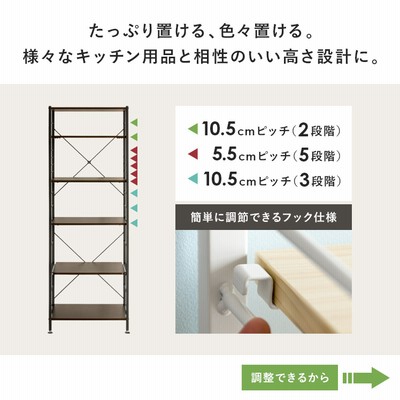 たっぷり置ける、色々置ける。
様々なキッチン用品と相性のいい高さ設計に。

10.5cmピッチ（2段階）
5.5cmピッチ（5段階）
10.5cmピッチ（3段階）

簡単に調節できるフック仕様

調整できるから