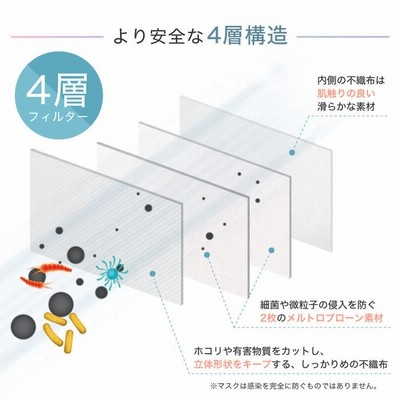 より安全な4層構造

4層
フィルター

内側の不織布は
肌触りの良い
滑らかな素材

細菌や微粒子の侵入を防ぐ
2枚のメルトロブローン素材

ホコリや有害物質をカットし、
立体形状をキープする、しっかりめの不織布

※マスクは感染を完全に防ぐものではありません。