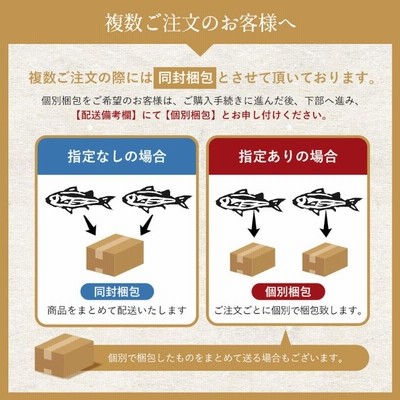 複数ご注文のお客様へ

複数ご注文の際には 同封梱包 とさせて頂いております。

個別梱包をご希望のお客様は、ご購入手続きに進んだ後、下部へ進み、【配送備考欄】にて【個別梱包】とお申し付けください。

指定なしの場合

同封梱包

商品をまとめて配送いたします

指定ありの場合

個別梱包

ご注文ごとに個別で梱包致します。

個別で梱包したものをまとめて送る場合もございます。