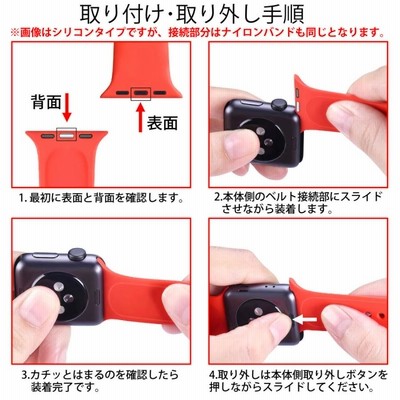 取り付け・取り外し手順

※画像はシリコンタイプですが、接続部分はナイロンバンドも同じとなります。

背面

表面

1. 最初に表面と背面を確認します。

2.本体側のベルト接続部にスライドさせながら装着します。

3.カチッとはまるのを確認したら装着完了です。

4.取り外しは本体側取り外しボタンを押しながらスライドしてください。