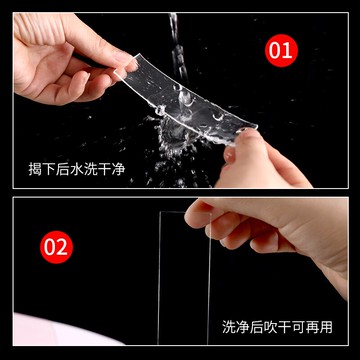 01

揭下后水洗干净

02

洗净后吹干可再用