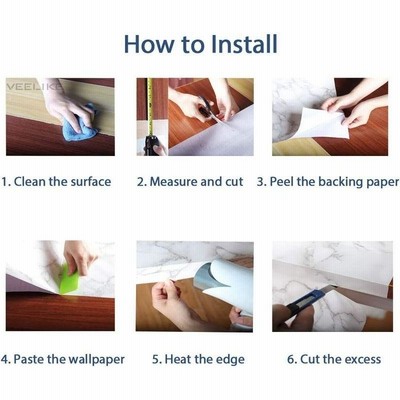 How to Install

VEELIKE

1. Clean the surface

2. Measure and cut

3. Peel the backing paper

4. Paste the wallpaper

5. Heat the edge

6. Cut the excess