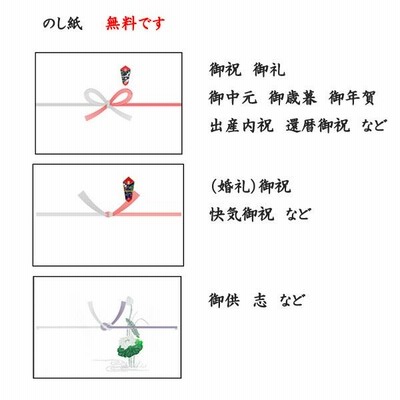 のし紙　無料です

御祝　御礼
御中元　御歳暮　御年賀
出産内祝　還暦御祝　など

（婚礼）御祝
快気御祝　など

御供　志　など