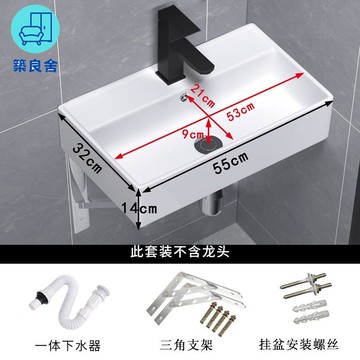 築良舍

21cm

53cm

9cm

32cm

55cm

14cm

此套装不含龙头

一体下水器

三角支架

挂盆安装螺丝